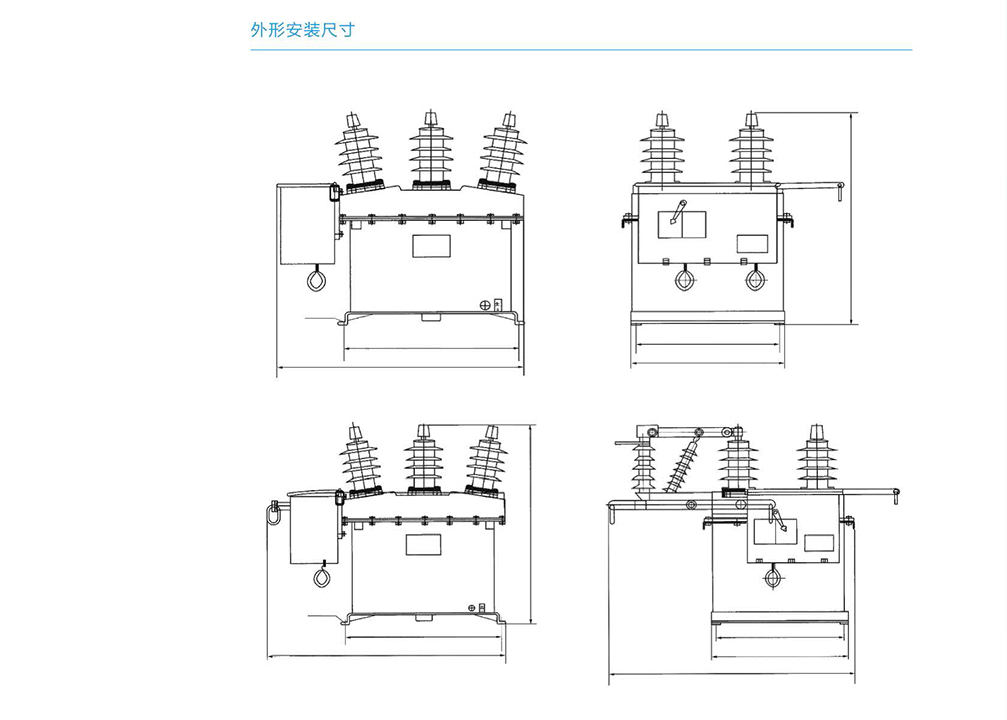 外形安装尺寸